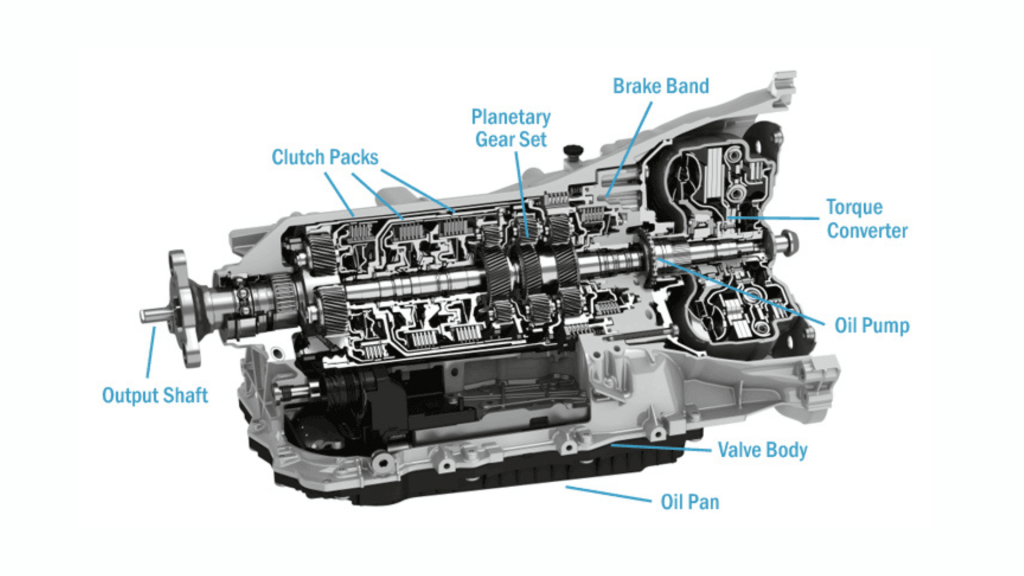 Brake Band

Planetary Gear Set

Clutch Packs

Torque Converter

Oil Pump

Output Shaft

Valve Body

Oil Pan