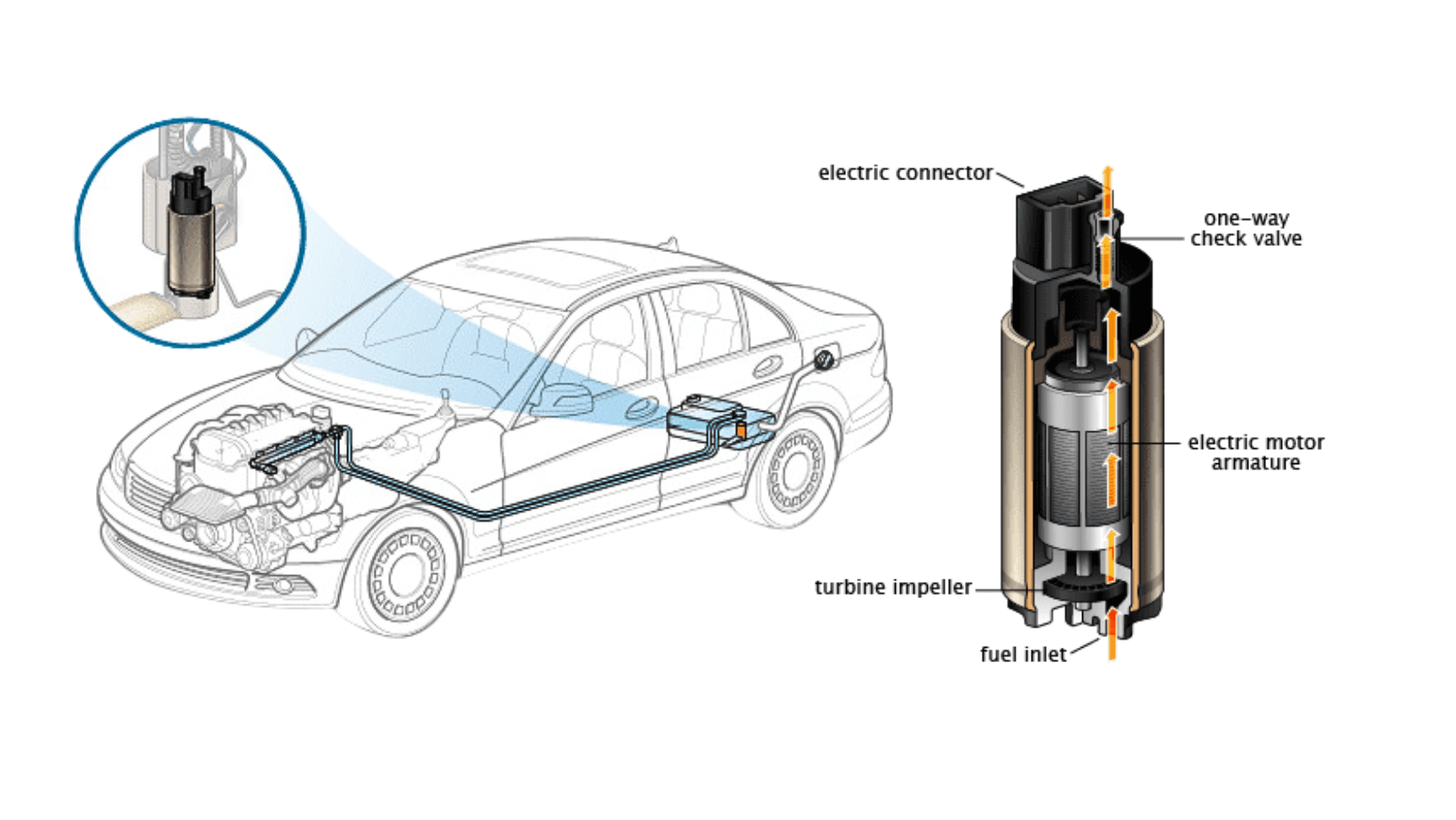 electric connector

one-way check valve

electric motor armature

turbine impeller

fuel inlet